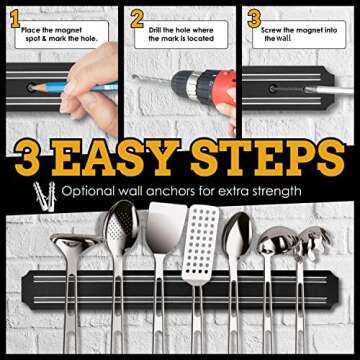 1 Place the magnet spot & mark the hole.

2 Drill the hole where the mark is located

3 Screw the magnet into the wall

3 EASY STEPS

Optional wall anchors for extra strength