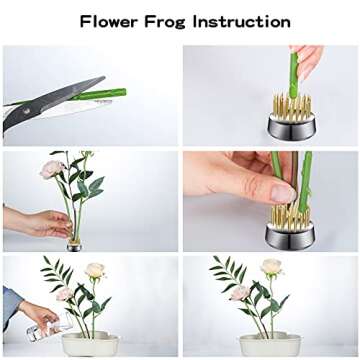 Flower Frog Instruction