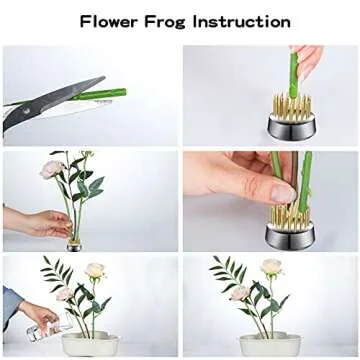 Flower Frog Instruction