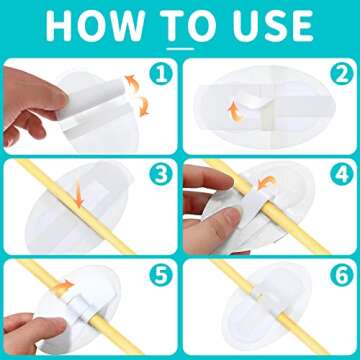 HOW TO USE

1

2

3

4

5

6