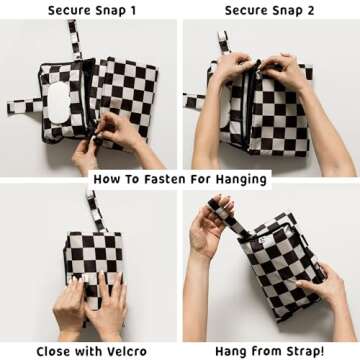 Secure Snap 1

Secure Snap 2

How To Fasten For Hanging

Close with Velcro

Hang From Strap!