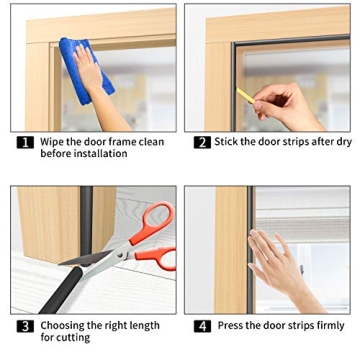 1 Wipe the door frame clean before installation

2 Stick the door strips after dry

3 Choosing the right length for cutting

4 Press the door strips firmly