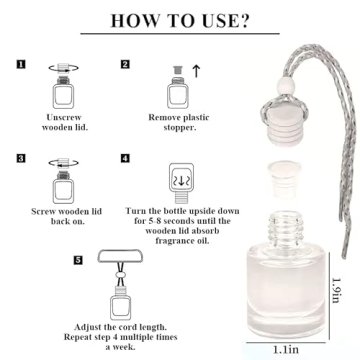 HOW TO USE?

1

Unscrew wooden lid.

2

Remove plastic stopper.

3

Screw wooden lid back on.

4

Turn the bottle upside down for 5-8 seconds until the wooden lid absorb fragrance oil.

5

Adjust the cord length. Repeat step 4 multiple times a week.

1.9in

1.1in