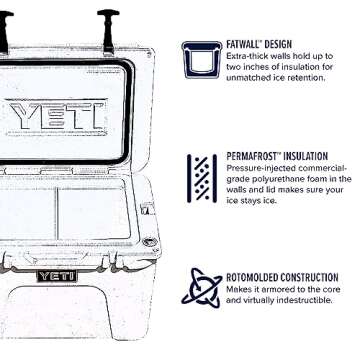 YETI

YETI

FATWALL™ DESIGN
Extra-thick walls hold up to two inches of insulation for unmatched ice retention.

PERMAFROST™ INSULATION
Pressure-injected commercial-grade polyurethane foam in the walls and lid makes sure your ice stays ice.

ROTOMOLDED CONSTRUCTION
Makes it armored to the core and virtually indestructible.