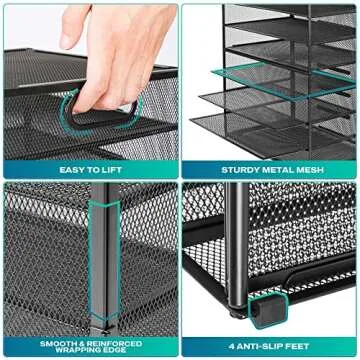 EASY TO LIFT

STURDY METAL MESH

SMOOTH & REINFORCED WRAPPING EDGE

4 ANTI-SLIP FEET