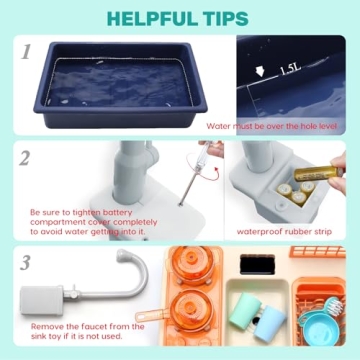 HELPFUL TIPS

1

1.5L

Water must be over the hole level

2

Be sure to tighten battery compartment cover completely to avoid water getting into it.

waterproof rubber strip

3

Remove the faucet from the sink toy if it is not used.