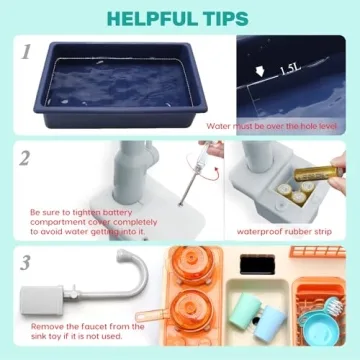 HELPFUL TIPS

1

1.5L

Water must be over the hole level

2

Be sure to tighten battery compartment cover completely to avoid water getting into it.

waterproof rubber strip

3

Remove the faucet from the sink toy if it is not used.