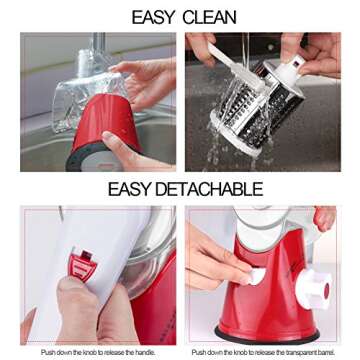 EASY CLEAN

EASY DETACHABLE

Push down the knob to release the handle.

Push down the knob to release the transparent barrel.