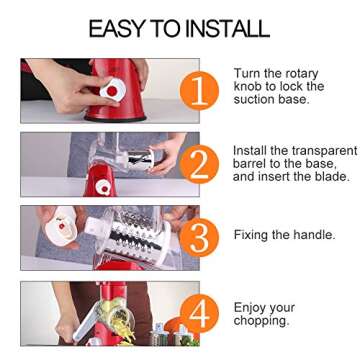 EASY TO INSTALL

1 Turn the rotary knob to lock the suction base.

2 Install the transparent barrel to the base, and insert the blade.

3 Fixing the handle.

4 Enjoy your chopping.