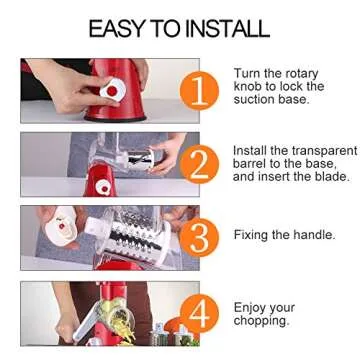 EASY TO INSTALL

1

Turn the rotary knob to lock the suction base.

2

Install the transparent barrel to the base, and insert the blade.

3

Fixing the handle.

4

Enjoy your chopping.