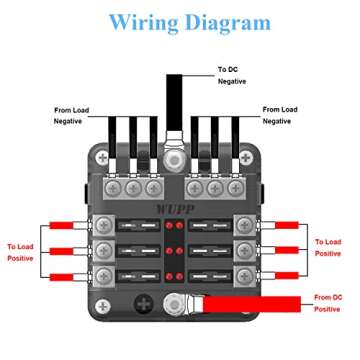 Wiring Diagram

To DC Negative

From Load Negative

From Load Negative

WUPP

To Load Positive

To Load Positive

From DC Positive