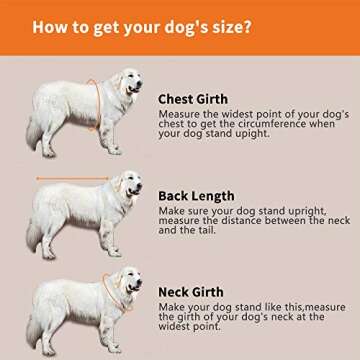 How to get your dog's size?

Chest Girth
Measure the widest point of your dog's chest to get the circumference when your dog stand upight.

Back Length
Make sure your dog stand upright, measure the distance between the neck and the tail.

Neck Girth
Make your dog stand like this,measure the girth of your dog's neck at the widest point.