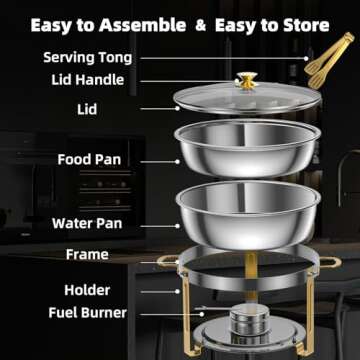 Easy to Assemble & Easy to Store

Serving Tong

Lid Handle

Lid

Food Pan

Water Pan

Frame

Holder

Fuel Burner