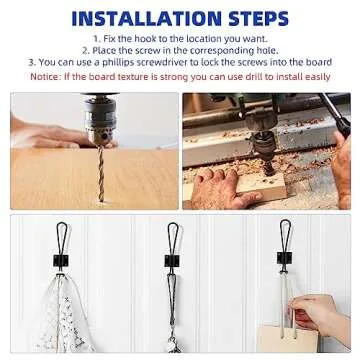 INSTALLATION STEPS

1. Fix the hook to the location you want.
2. Place the screw in the corresponding hole.
3. You can use a phillips screwdriver to lock the screws into the board

Notice: If the board texture is strong you can use drill to install easily