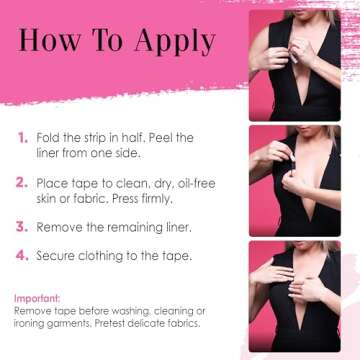 How To Apply

1. Fold the strip in half. Peel the liner from one side.

2. Place tape to clean, dry, oil-free skin or fabric. Press firmly.

3. Remove the remaining liner.

4. Secure clothing to the tape.

Important:
Remove tape before washing, cleaning or ironing garments. Pretest delicate fabrics.