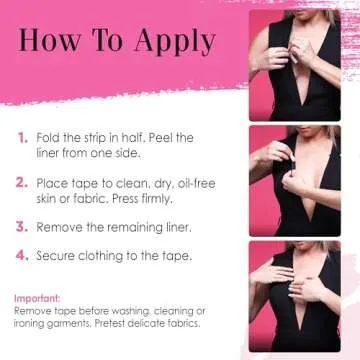 How To Apply

1. Fold the strip in half. Peel the liner from one side.

2. Place tape to clean, dry, oil-free skin or fabric. Press firmly.

3. Remove the remaining liner.

4. Secure clothing to the tape.

Important:
Remove tape before washing, cleaning or ironing garments. Pretest delicate fabrics.