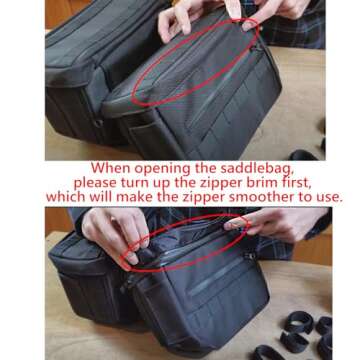 When opening the saddlebag,
please turn up the zipper brim first,
which will make the zipper smoother to use.