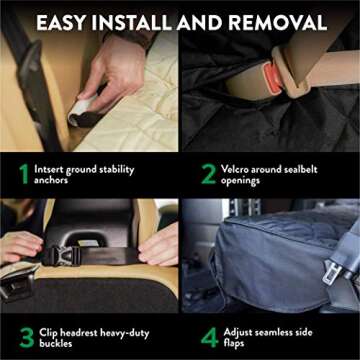 EASY INSTALL AND REMOVAL

1 Intsert ground stability anchors

2 Velcro around sealbelt openings

3 Clip headrest heavy-duty buckles

4 Adjust seamless side flaps