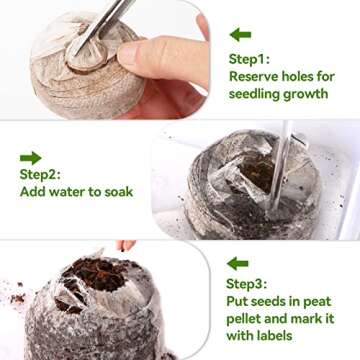 Step1:
Reserve holes for seedling growth

Step2:
Add water to soak

Step3:
Put seeds in peat pellet and mark it with labels