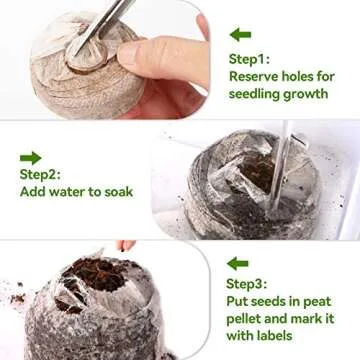 Step1:
Reserve holes for seedling growth

Step2:
Add water to soak

Step3:
Put seeds in peat pellet and mark it with labels