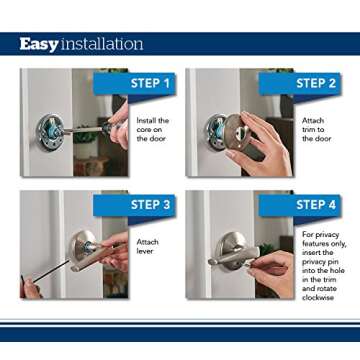 Easy installation

STEP 1

Install the core on the door

STEP 2

Attach trim to the door

STEP 3

Attach lever

STEP 4

For privacy features only, insert the privacy pin into the hole in the trim and rotate clockwise