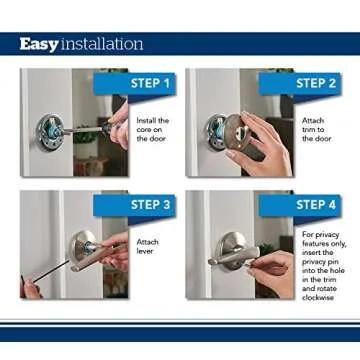 Easy installation

STEP 1

Install the core on the door

STEP 2

Attach trim to the door

STEP 3

Attach lever

STEP 4

For privacy features only, insert the privacy pin into the hole in the trim and rotate clockwise