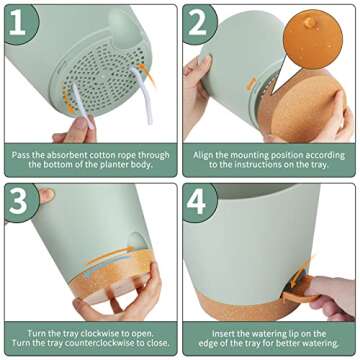 1

Pass the absorbent cotton rope through the bottom of the planter body.

2

Align the mounting position according to the instructions on the tray.

3

Turn the tray clockwise to open. Turn the tray counterclockwise to close.

4

Insert the watering lip on the edge of the tray for better watering.