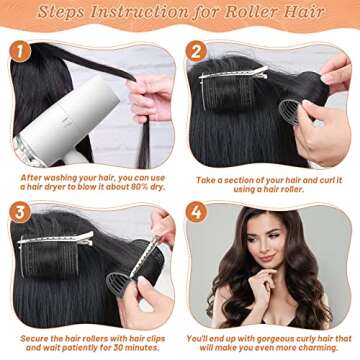 Steps Instruction for Roller Hair

1

After washing your hair, you can use a hair dryer to blow it about 80% dry.

2

Take a section of your hair and curl it using a hair roller.

3

Secure the hair rollers with hair clips and wait patiently for 30 minutes.

4

You'll end up with gorgeous curly hair that will make you even more charming.