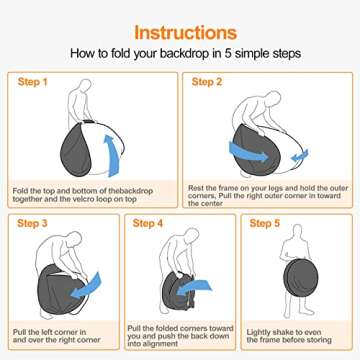 Instructions

How to fold your backdrop in 5 simple steps

Step 1

Fold the top and bottom of thebackdrop together and the velcro loop on top

Step 2

Rest the frame on your legs and hold the outer corners, Pull the right outer corner in toward the center

Step 3

Pull the left corner in and over the right corner

Step 4

Pull the folded corners toward you and push the back down into alignment

Step 5

Lightly shake to even the frame before storing