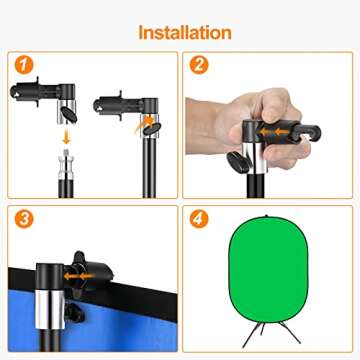 Installation

1

2

3

4