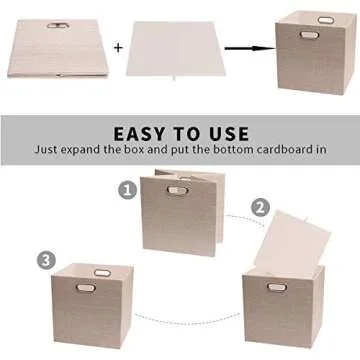 +

EASY TO USE
Just expand the box and put the bottom cardboard in

1

2

3