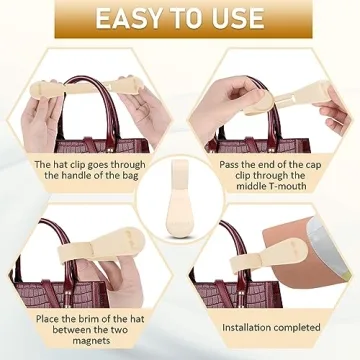 EASY TO USE

The hat clip goes through the handle of the bag

Pass the end of the cap clip through the middle T-mouth

Place the brim of the hat between the two magnets

Installation completed