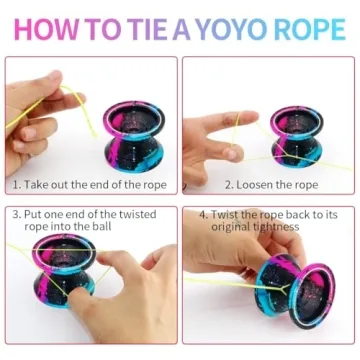 HOW TO TIE A YOYO ROPE

1. Take out the end of the rope

2. Loosen the rope

3. Put one end of the twisted rope into the ball

4. Twist the rope back to its original tightness