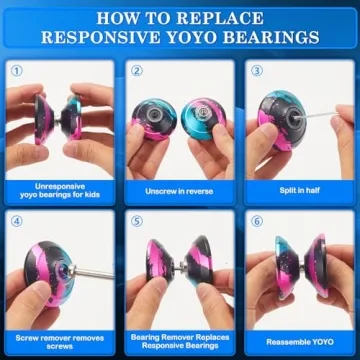 HOW TO REPLACE
RESPONSIVE YOYO BEARINGS

①
Unresponsive yoyo bearings for kids

②
Unscrew in reverse

③
Split in half

④
Screw remover removes screws

⑤
Bearing Remover Replaces Responsive Bearings

⑥
Reassemble YOYO