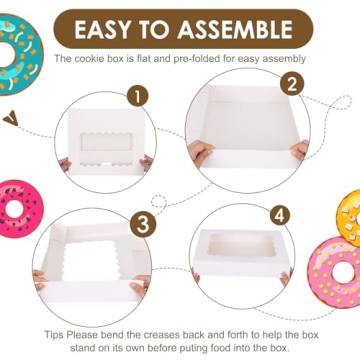 EASY TO ASSEMBLE

The cookie box is flat and pre-folded for easy assembly

1

2

3

4

Tips Please bend the creases back and forth to help the box stand on its own before puting food into the box.