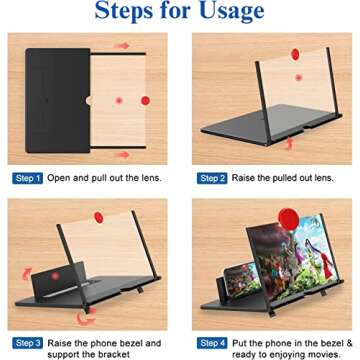 Steps for Usage

Step 1 Open and pull out the lens.

Step 2 Raise the pulled out lens.

Step 3 Raise the phone bezel and support the bracket

Step 4 Put the phone in the bezel & ready to enjoying movies.