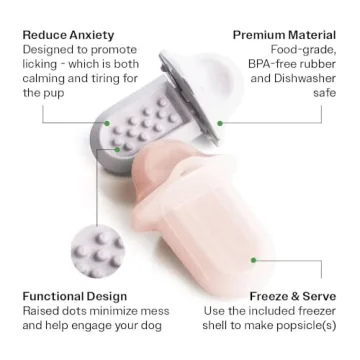 Reduce Anxiety
Designed to promote licking - which is both calming and tiring for the pup

Premium Material
Food-grade, BPA-free rubber and Dishwasher safe

Functional Design
Raised dots minimize mess and help engage your dog

Freeze & Serve
Use the included freezer shell to make popsicle(s)