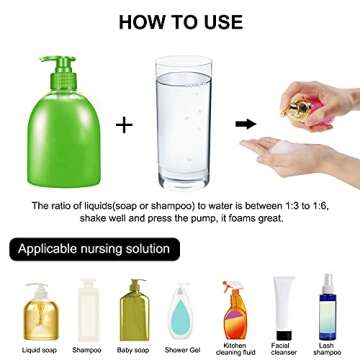 HOW TO USE

+

The ratio of liquids(soap or shampoo) to water is between 1:3 to 1:6, shake well and press the pump, it foams great.

Applicable nursing solution

Liquid soap
Shampoo
Baby soap
Shower Gel
Kitchen cleaning fluid
Facial cleanser
Lash shampoo