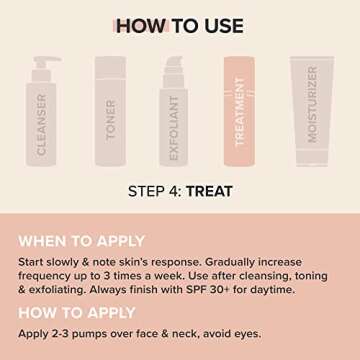 HOW TO USE

CLEANSER

TONER

EXFOLIANT

TREATMENT

MOISTURIZER

STEP 4: TREAT

WHEN TO APPLY

Start slowly & note skin's response. Gradually increase frequency up to 3 times a week. Use after cleansing, toning & exfoliating. Always finish with SPF 30+ for daytime.

HOW TO APPLY

Apply 2-3 pumps over face & neck, avoid eyes.