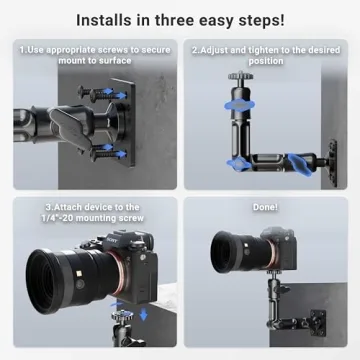 Installs in three easy steps!

1.Use appropriate screws to secure mount to surface

2.Adjust and tighten to the desired position

3.Attach device to the 1/4"-20 mounting screw

SONY

Done!