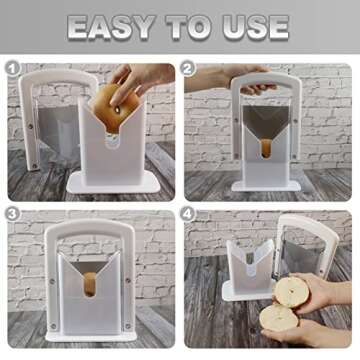 EASY TO USE

1

2

3

4