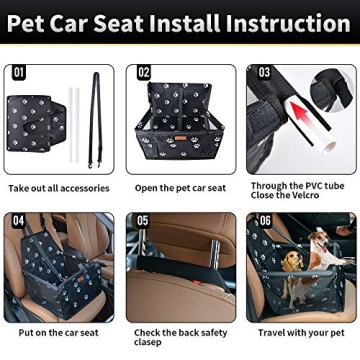 Pet Car Seat Install Instruction

01

Take out all accessories

02

Open the pet car seat

03

Through the PVC tube
Close the Velcro

04

Put on the car seat

05

Check the back safety clasep

06

Travel with your pet