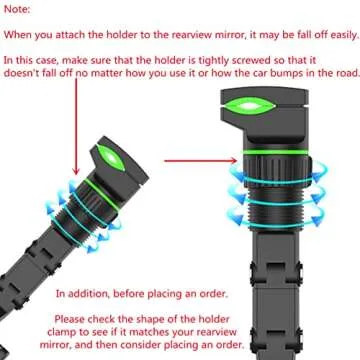 Note:

When you attach the holder to the rearview mirror, it may be fall off easily.

In this case, make sure that the holder is tightly screwed so that it doesn't fall off no matter how you use it or how the car bumps in the road.

In addition, before placing an order.

Please check the shape of the holder clamp to see if it matches your rearview mirror, and then consider placing an order.