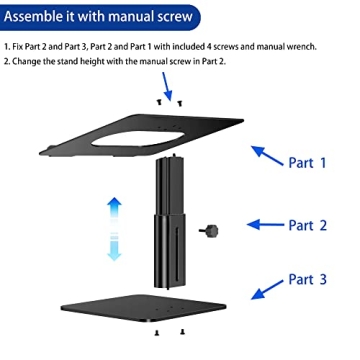 Assemble it with manual screw

1. Fix Part 2 and Part 3, Part 2 and Part 1 with included 4 screws and manual wrench.
2. Change the stand height with the manual screw in Part 2.

Part 1

Part 2

Part 3