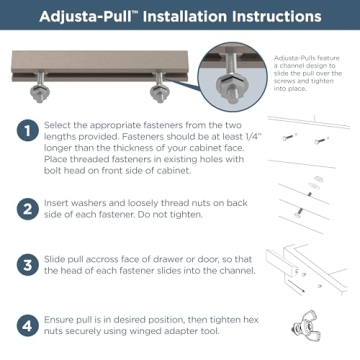 Adjusta-Pull™ Installation Instructions

Adjusta-Pulls feature a channel design to slide the pull over the screws and tighten into place.

1 Select the appropriate fasteners from the two lengths provided. Fasteners should be at least 1/4" longer than the thickness of your cabinet face. Place threaded fasteners in existing holes with bolt head on front side of cabinet.

2 Insert washers and loosely thread nuts on back side of each fastener. Do not tighten.

3 Slide pull accross face of drawer or door, so that the head of each fastener slides into the channel.

4 Ensure pull is in desired position, then tighten hex nuts securely using winged adapter tool.