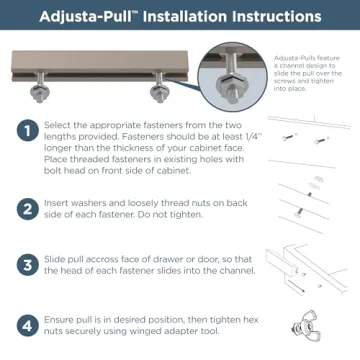 Adjusta-Pull™ Installation Instructions

Adjusta-Pulls feature a channel design to slide the pull over the screws and tighten into place.

1 Select the appropriate fasteners from the two lengths provided. Fasteners should be at least 1/4" longer than the thickness of your cabinet face. Place threaded fasteners in existing holes with bolt head on front side of cabinet.

2 Insert washers and loosely thread nuts on back side of each fastener. Do not tighten.

3 Slide pull accross face of drawer or door, so that the head of each fastener slides into the channel.

4 Ensure pull is in desired position, then tighten hex nuts securely using winged adapter tool.