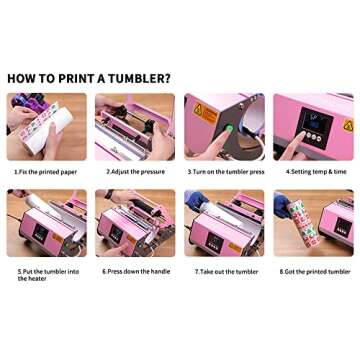 HOW TO PRINT A TUMBLER?

1.Fix the printed paper

2.Adjust the pressure

3.Turn on the tumbler press

4.Setting temp & time

5.Put the tumbler into the heater

6.Press down the handle

7.Take out the tumbler

8.Got the printed tumbler