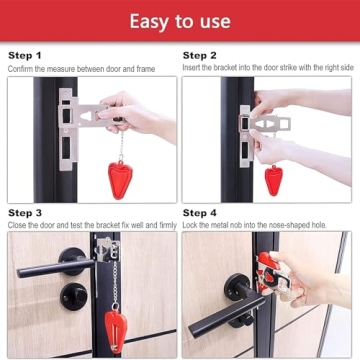 Easy to use

Step 1
Confirm the measure between door and frame

Step 2
Insert the bracket into the door strike with the right side

Step 3
Close the door and test the bracket fix well and firmly

Step 4
Lock the metal nob into the nose-shaped hole.