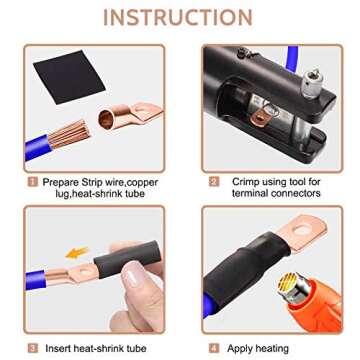 INSTRUCTION

1 Prepare Strip wire,copper lug,heat-shrink tube

2 Crimp using tool for terminal connectors

3 Insert heat-shrink tube

4 Apply heating