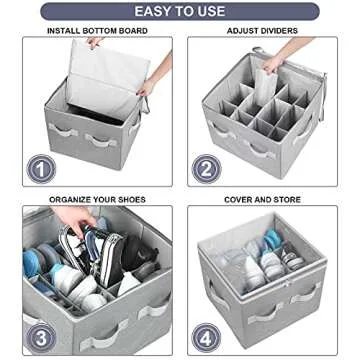 EASY TO USE

INSTALL BOTTOM BOARD

1

ADJUST DIVIDERS

2

ORGANIZE YOUR SHOES

3

COVER AND STORE

4